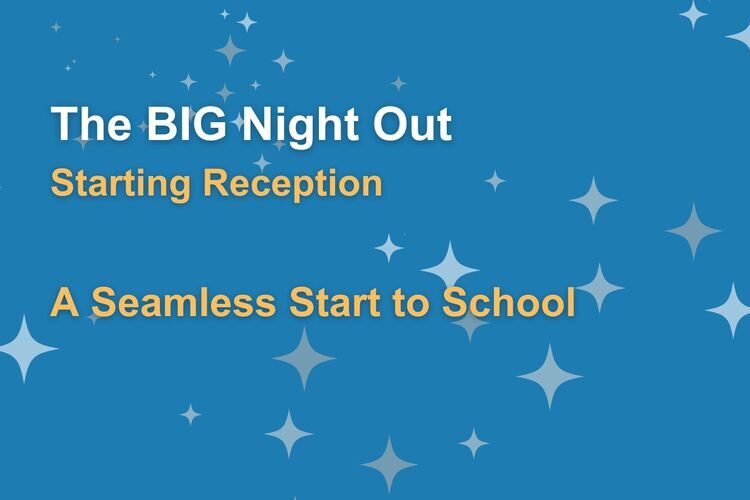 The BIG Night Out
Starting Reception

A Seamless Start to School