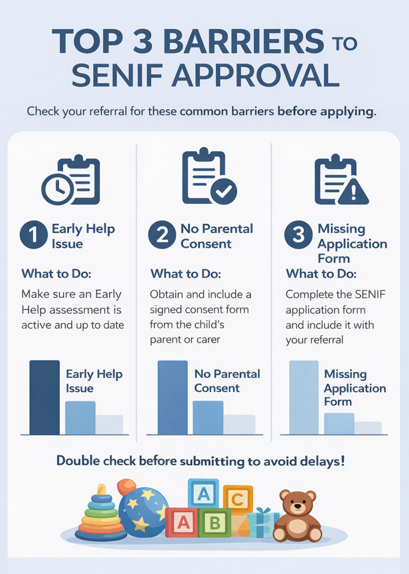 TOP 3 BARRIERS TO SENIF APPROVAL

Check your referral for these common barriers before applying.

1 Early Help Issue

What to Do:

Make sure an Early Help assessment is active and up to date

Early Help Issue

2 No Parental Consent

What to Do:

Obtain and include a signed consent form from the child's parent or carer

No Parental Consent

3 Missing Application Form

What to Do:

Complete the SENIF application form and include it with your referral

Missing Application Form

Double check before submitting to avoid delays!

A C A B